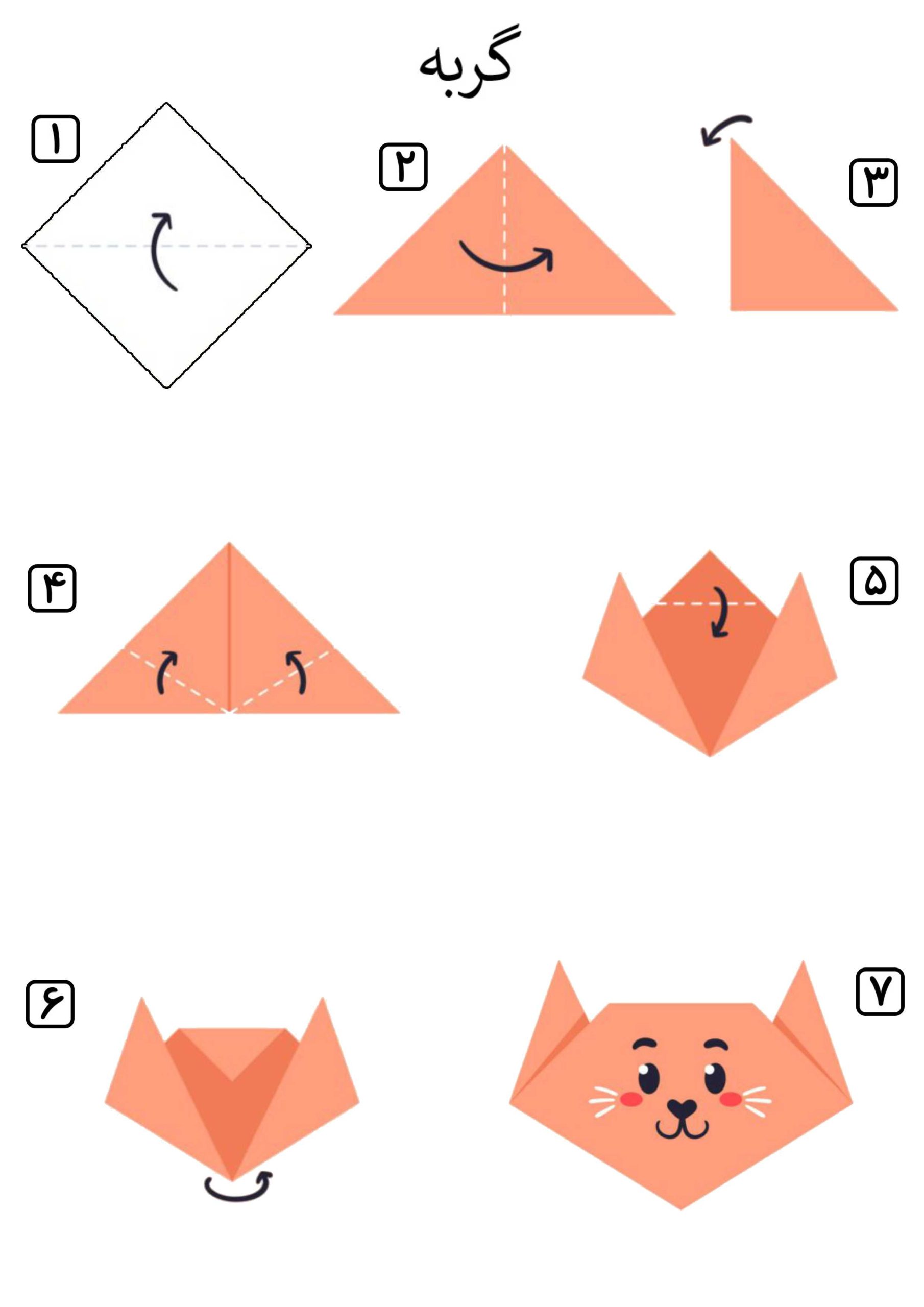 گربه

۱

۲

۳

۴

۵

۶

۷