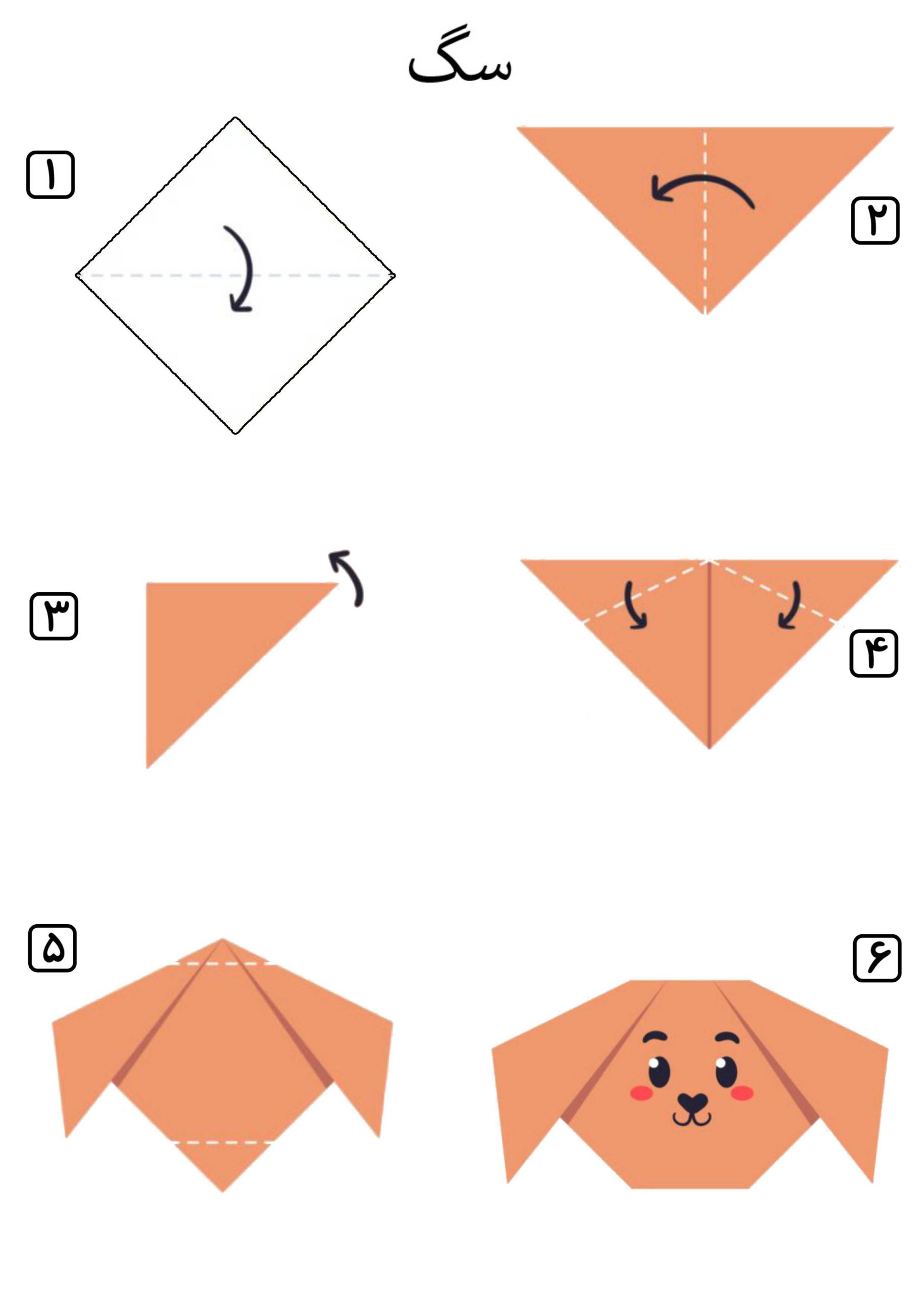 سگ

۱

۲

۳

۴

۵

۶