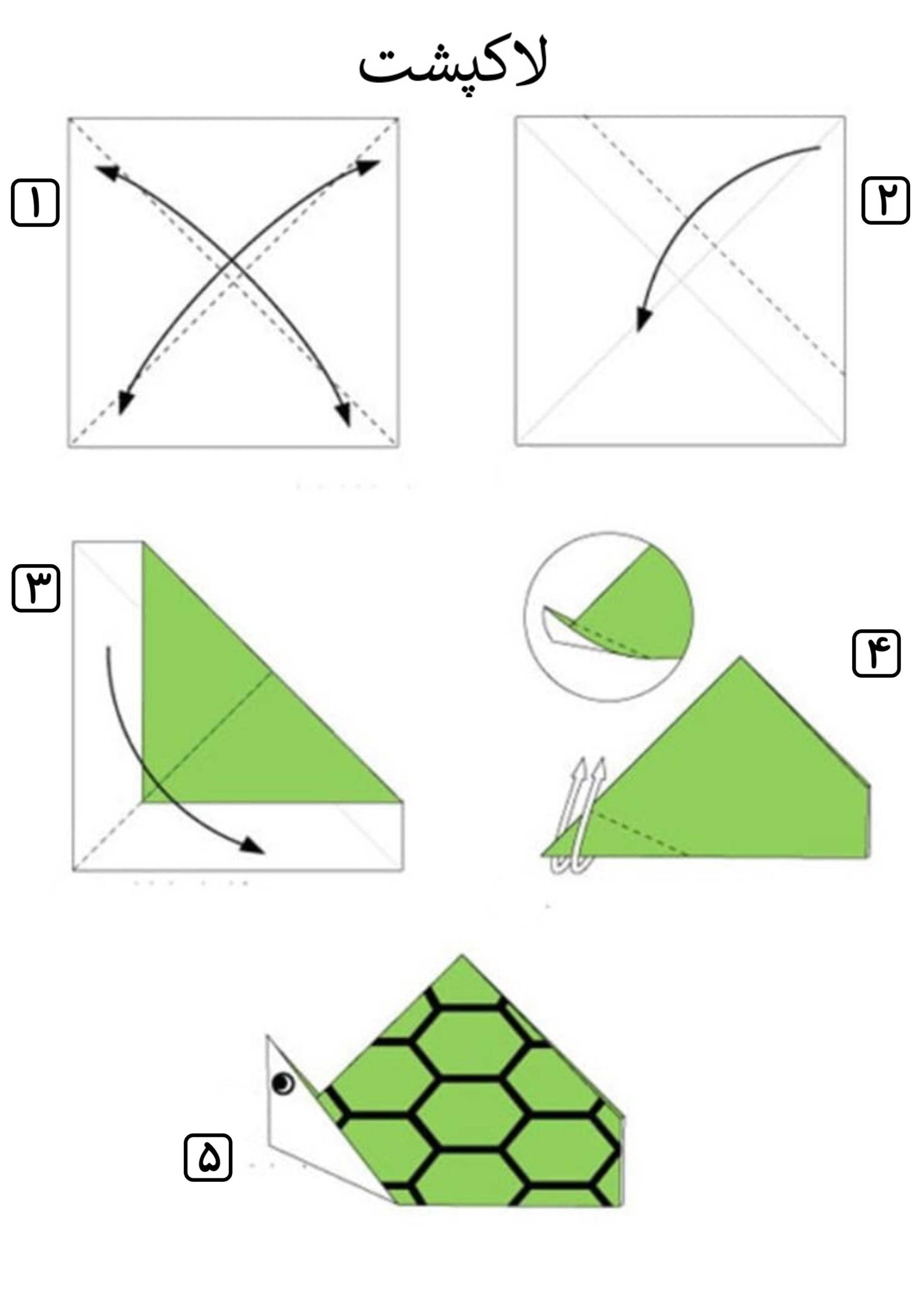 لاکپشت

۱

۲

۳

۴

۵